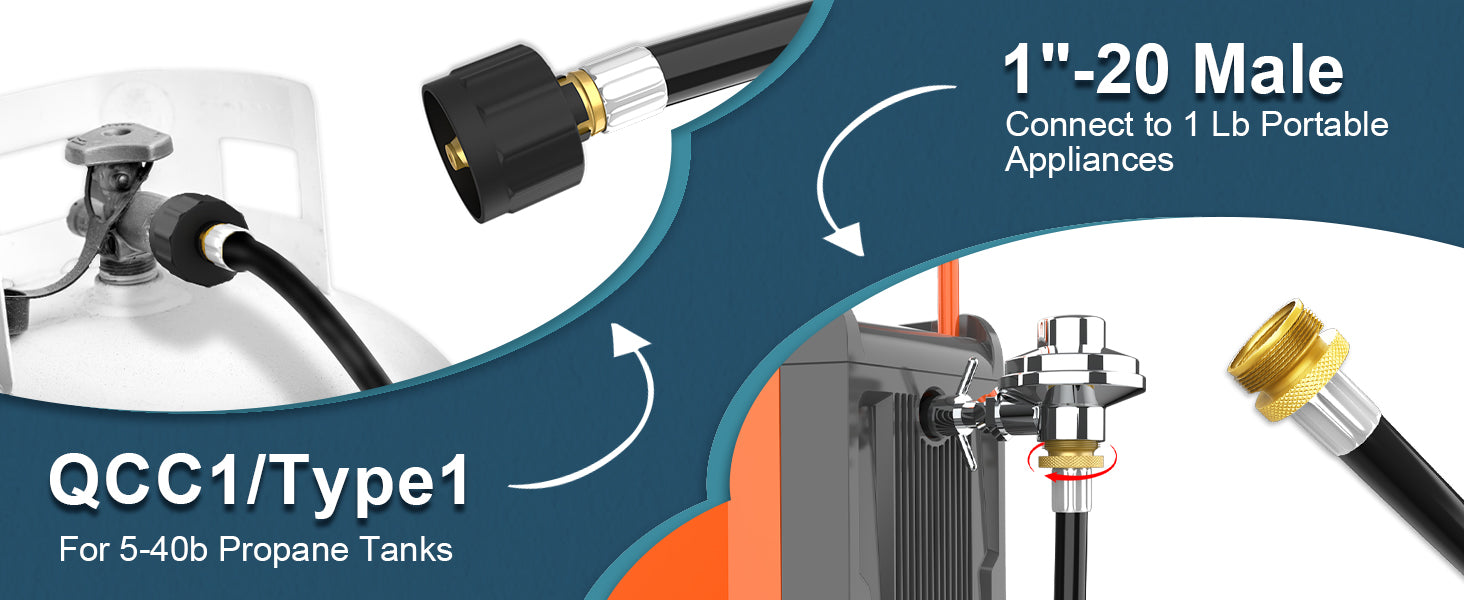 1"-20 Male
Connect to 1 Lb Portable Appliances

QCC1/Type1
For 5-40b Propane Tanks